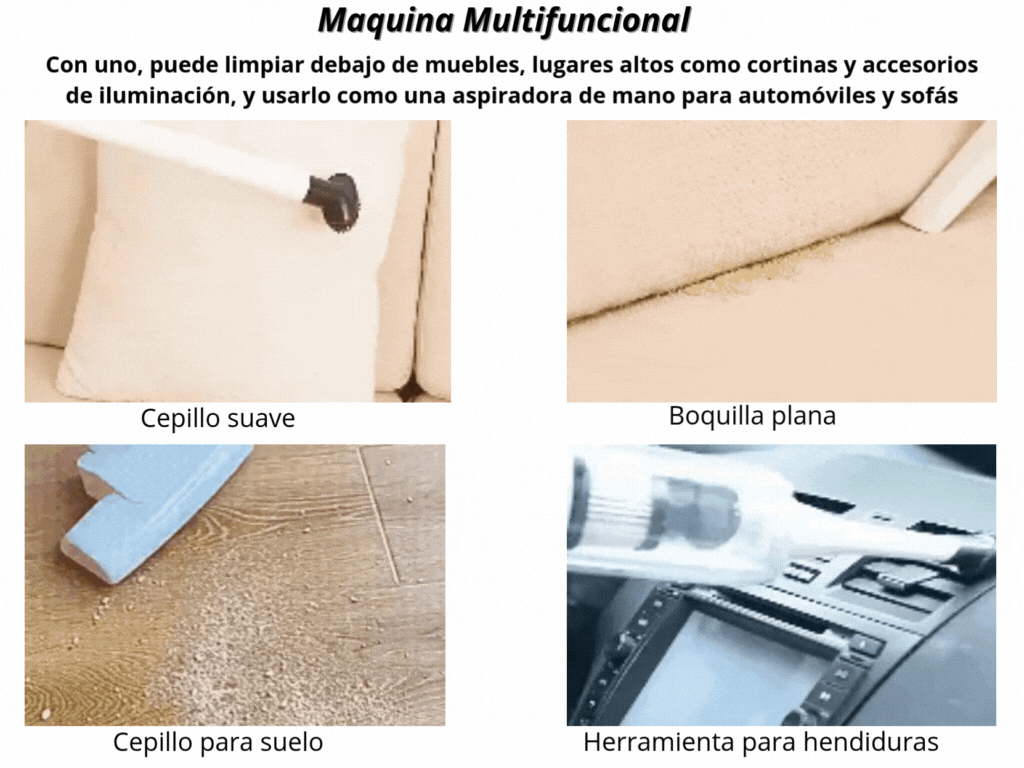 Maquina Multifuncional

Con uno, puede limpiar debajo de muebles, lugares altos como cortinas y accesorios de iluminación, y usarlo como una aspiradora de mano para automóviles y sofás

Cepillo suave

Boquilla plana

Cepillo para suelo

Herramienta para hendiduras